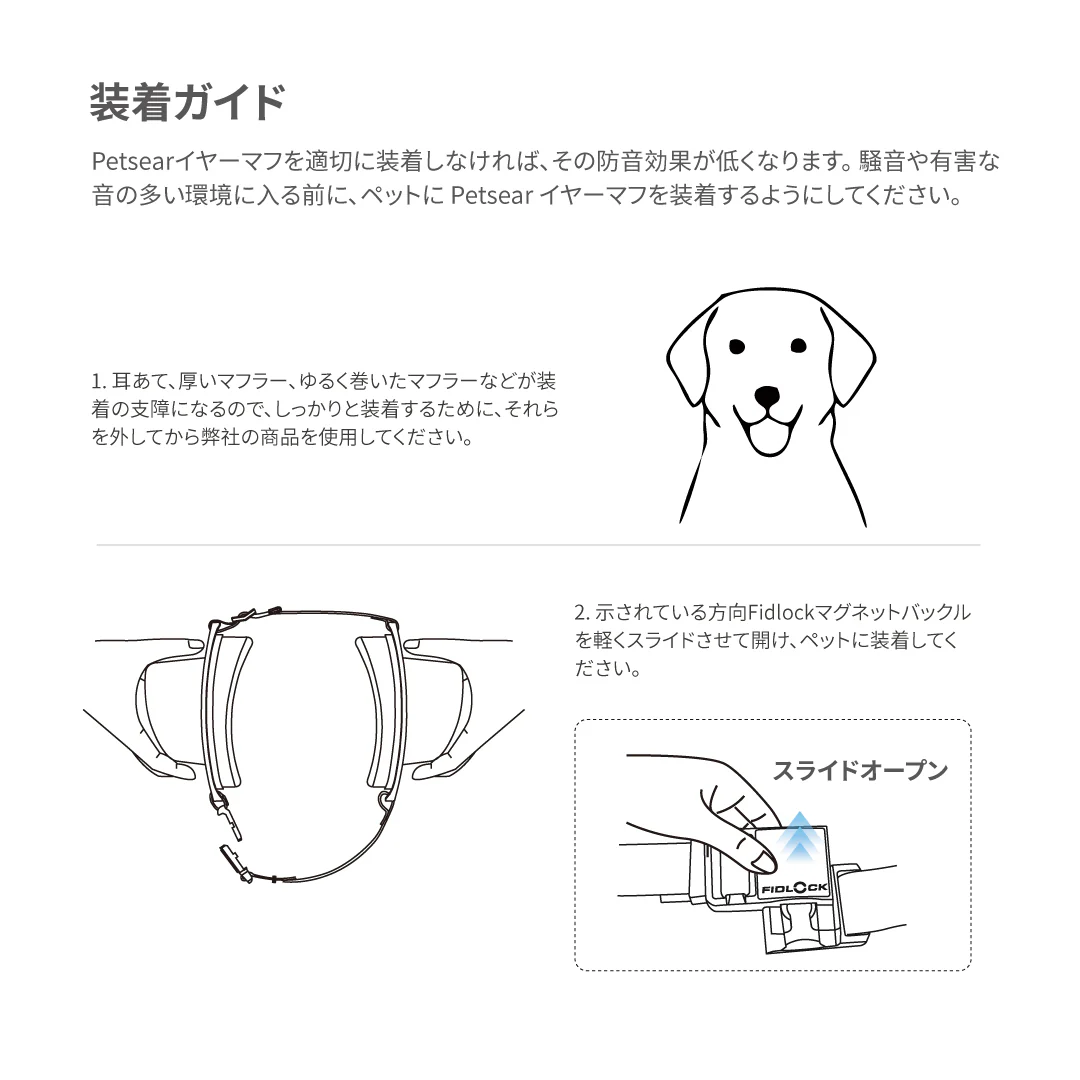 装着ガイド

Petsearイヤーマフを適切に装着しなければ、その防音効果が低くなります。騒音や有害な音の多い環境に入る前に、ペットに Petsear イヤーマフを装着するようにしてください。

1. 耳あて、厚いマフラー、ゆるく巻いたマフラーなどが装着の支障になるので、しっかりと装着するために、それらを外してから弊社の商品を使用してください。

2. 示されている方向Fidlockマグネットバックルを軽くスライドさせて開け、ペットに装着してください。

スライドオープン

FIDLOCK